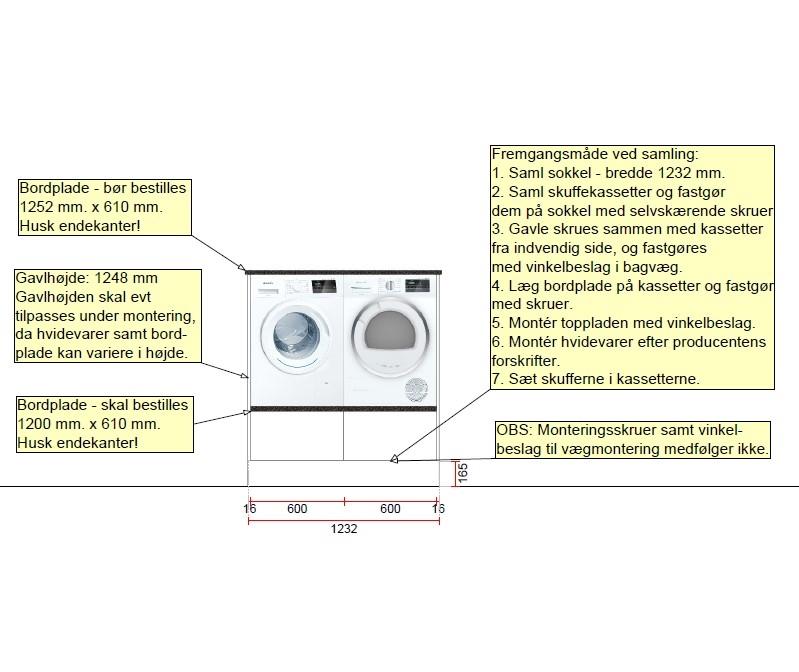 Bordplade - bør bestilles 1252 mm. x 610 mm. Husk endekanter!

Gavlhøjde: 1248 mm
Gavlhøjden skal evt tilpasses under montering, da hvidevarer samt bordplade kan variere i højde.

Bordplade - skal bestilles 1200 mm. x 610 mm. Husk endekanter!

Fremgangsmåde ved samling:
1. Saml sokkel - bredde 1232 mm.
2. Saml skuffekassetter og fastgør dem på sokkel med selvskærende skruer
3. Gavle skrues sammen med kassetter fra indvendig side, og fastgøres med vinkelbeslag i bagvæg.
4. Læg bordplade på kassetter og fastgør med skruer.
5. Montér toppladen med vinkelbeslag.
6. Montér hvidevarer efter producentens forskrifter.
7. Sæt skufferne i kassetterne.

OBS: Monteringsskruer samt vinkelbeslag til vægmontering medfølger ikke.

165

16 600 600 16
1232